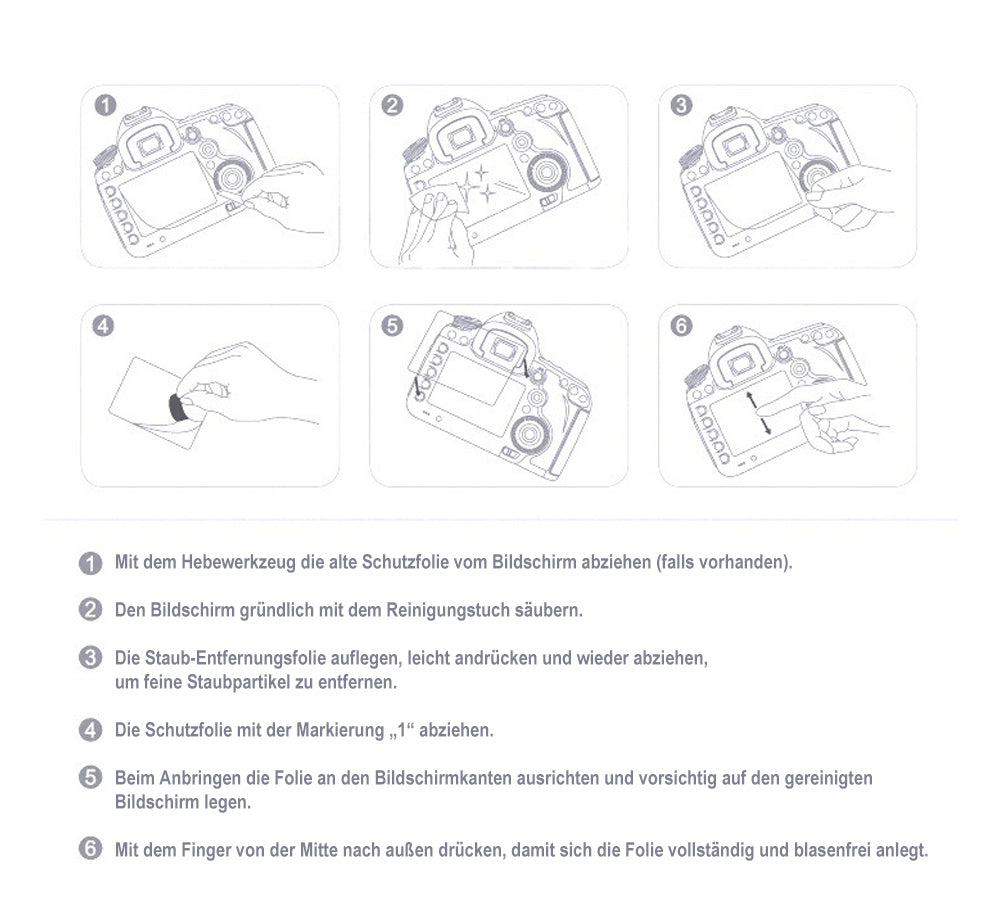 1

2

3

4

5

6

1 Mit dem Hebewerkzeug die alte Schutzfolie vom Bildschirm abziehen (falls vorhanden).

2 Den Bildschirm gründlich mit dem Reinigungstuch säubern.

3 Die Staub-Entfernungsfolie auflegen, leicht andrücken und wieder abziehen, um feine Staubpartikel zu entfernen.

4 Die Schutzfolie mit der Markierung „1“ abziehen.

5 Beim Anbringen die Folie an den Bildschirmkanten ausrichten und vorsichtig auf den gereinigten Bildschirm legen.

6 Mit dem Finger von der Mitte nach außen drücken, damit sich die Folie vollständig und blasenfrei anlegt.