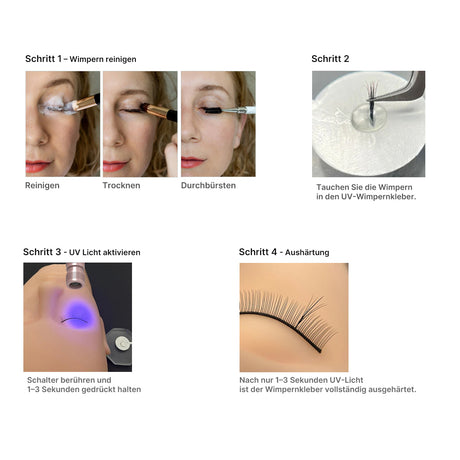 Schritt 1 – Wimpern reinigen

Reinigen

Trocknen

Durchbürsten

Schritt 2

Tauchen Sie die Wimpern in den UV-Wimpernkleber.

Schritt 3 - UV Licht aktivieren

Schalter berühren und 1–3 Sekunden gedrückt halten

Schritt 4 - Aushärtung

Nach nur 1–3 Sekunden UV-Licht ist der Wimpernkleber vollständig ausgehärtet.