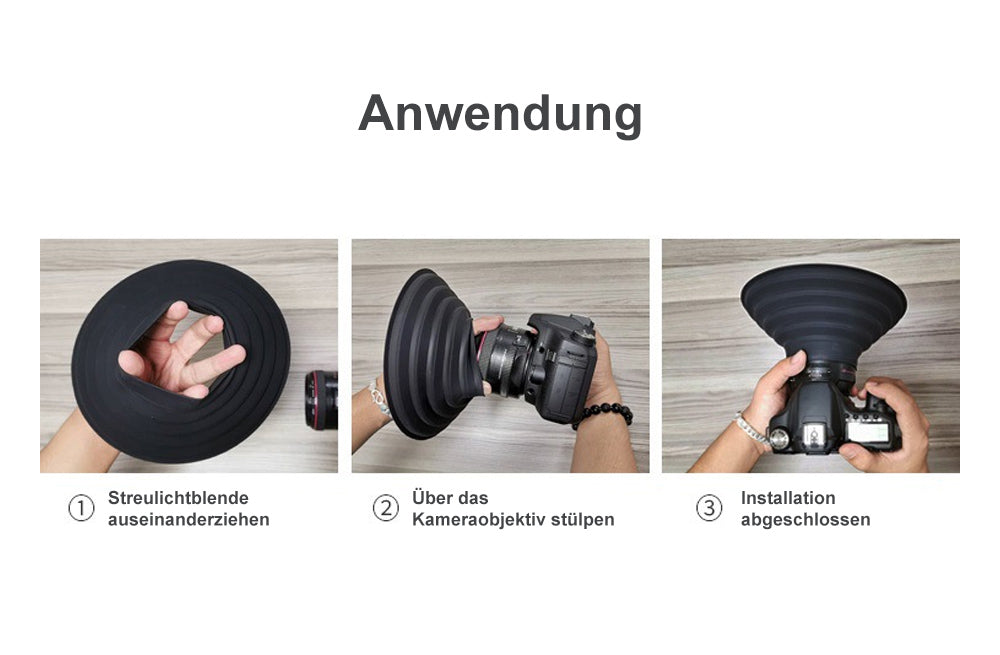 Anwendung

① Streulichtblende auseinanderziehen

② Über das Kameraobjektiv stülpen

③ Installation abgeschlossen